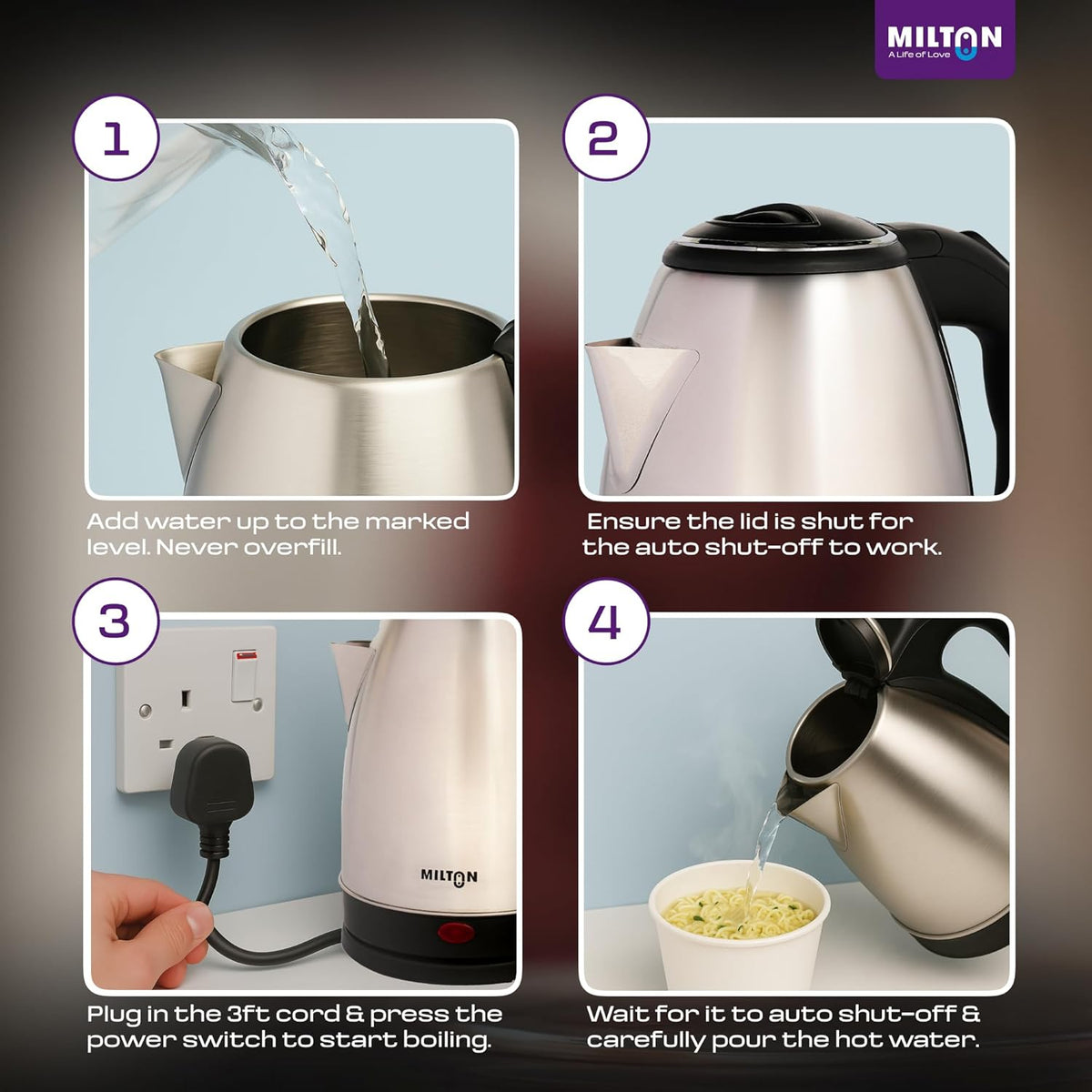 MILTON
A Life of Love

1

Add water up to the marked level. Never overfill.

2

Ensure the lid is shut for the auto shut-off to work.

3

MILTON

Plug in the 3ft cord & press the power switch to start boiling.

4

Wait for it to auto shut-off & carefully pour the hot water.